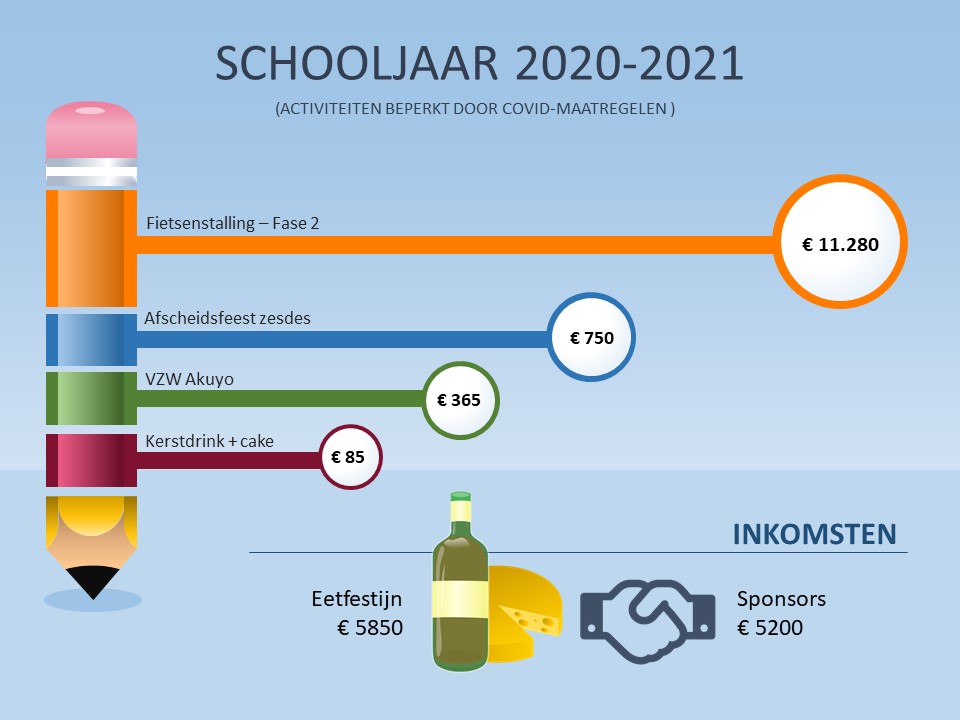 SCHOOLJAAR 2020-2021

(ACTIVITEITEN BEPERKT DOOR COVID-MAATREGELEN )

Fietsenstalling – Fase 2

€ 11.280

Afscheidsfeest zesdes

€ 750

VZW Akuyo

€ 365

Kerstdrink + cake

€ 85

INKOMSTEN

Eetfestijn
€ 5850

Sponsors
€ 5200